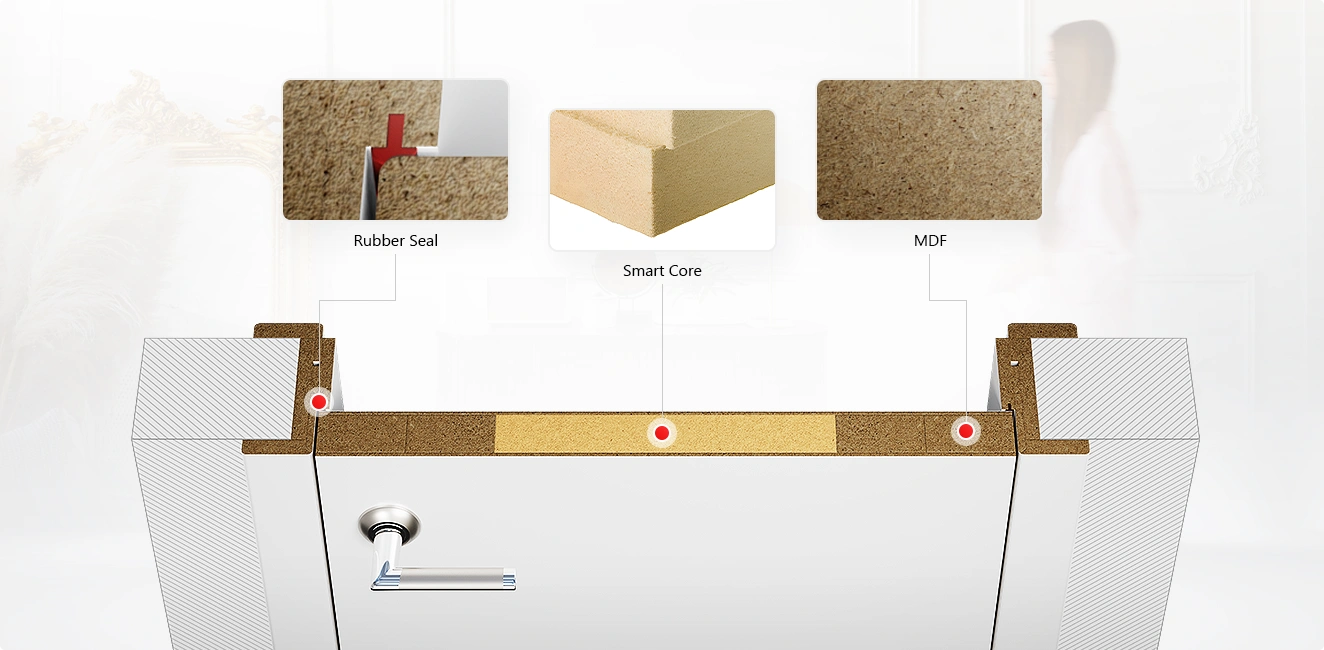 Rubber Seal

Smart Core

MDF